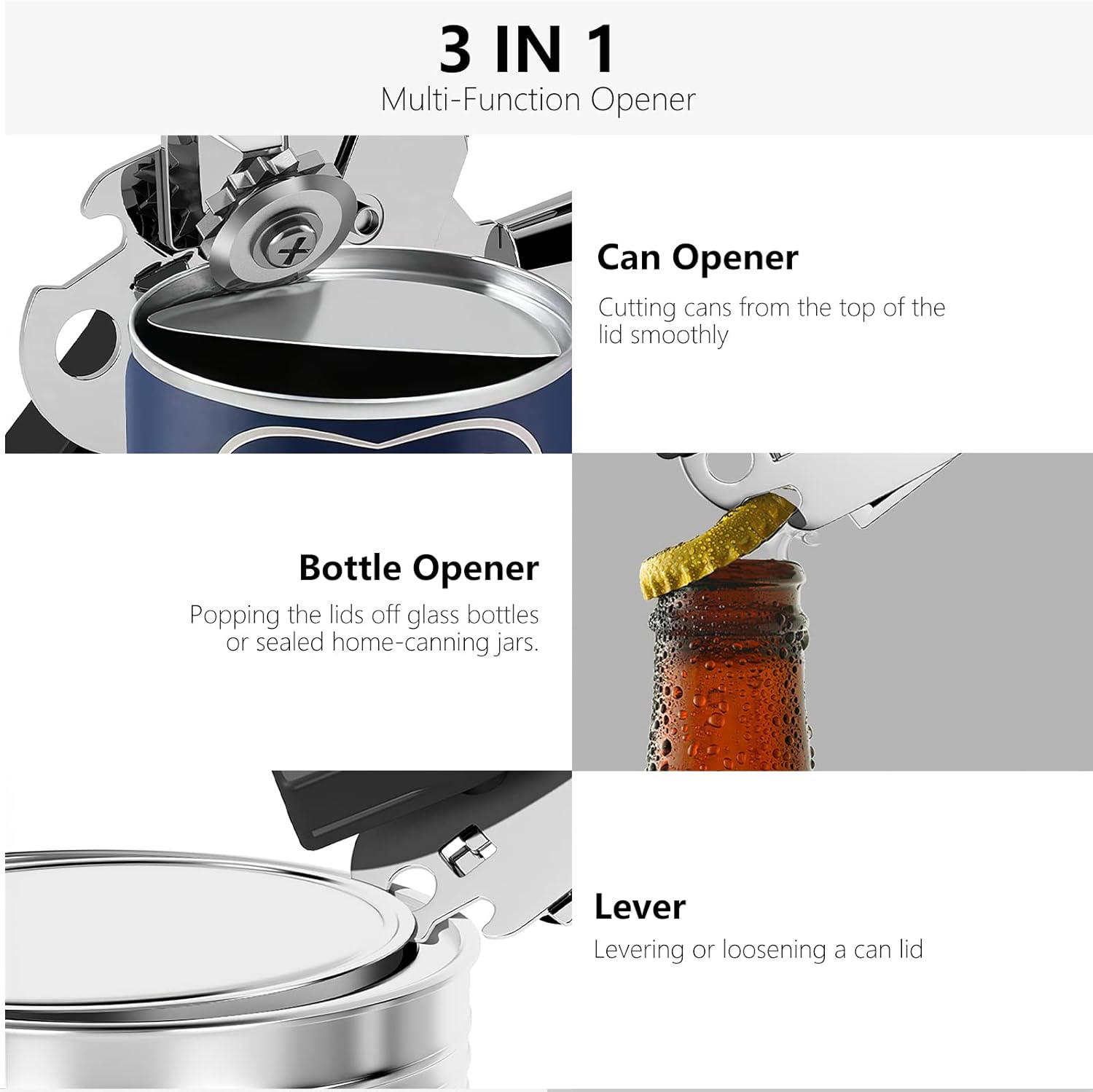 3 IN 1
Multi-Function Opener

Can Opener
Cutting cans from the top of the lid smoothly

Bottle Opener
Popping the lids off glass bottles or sealed home-canning jars.

Lever
Levering or loosening a can lid