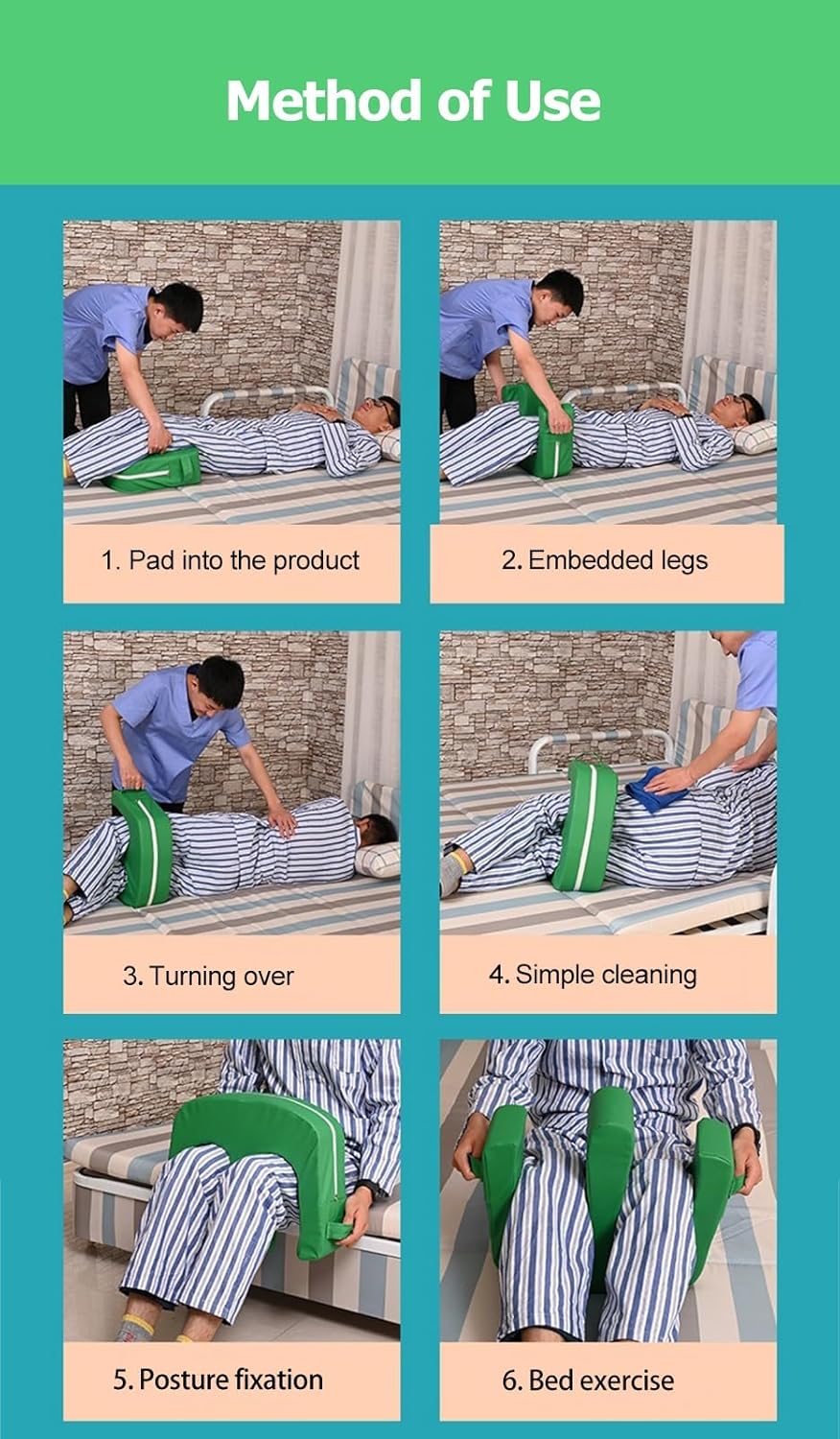 Method of Use

1. Pad into the product

2. Embedded legs

3. Turning over

4. Simple cleaning

5. Posture fixation

6. Bed exercise