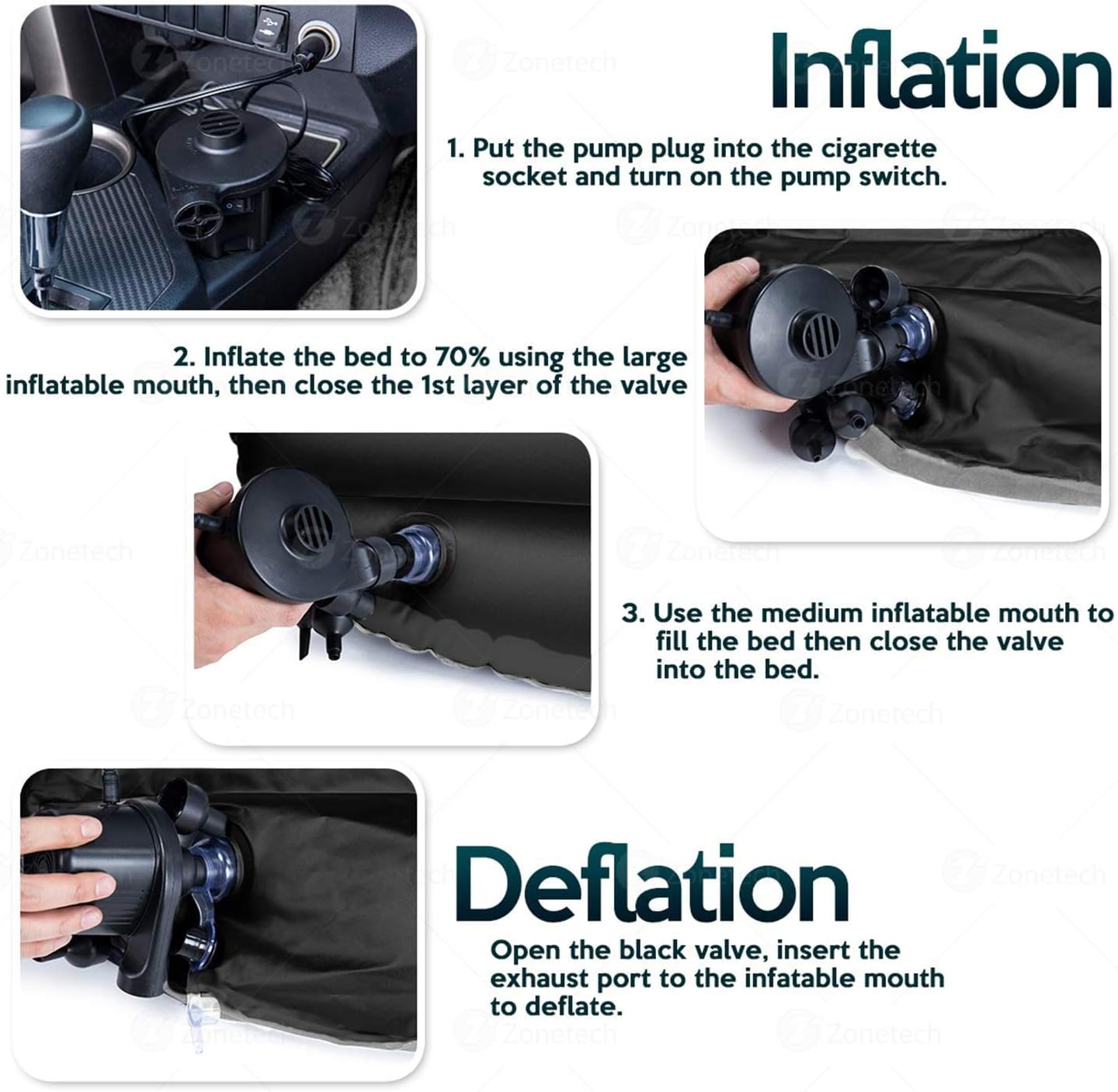 Inflation

1. Put the pump plug into the cigarette socket and turn on the pump switch.

2. Inflate the bed to 70% using the large inflatable mouth, then close the 1st layer of the valve

3. Use the medium inflatable mouth to fill the bed then close the valve into the bed.

Deflation

Open the black valve, insert the exhaust port to the infatable mouth to deflate.

Zonetech