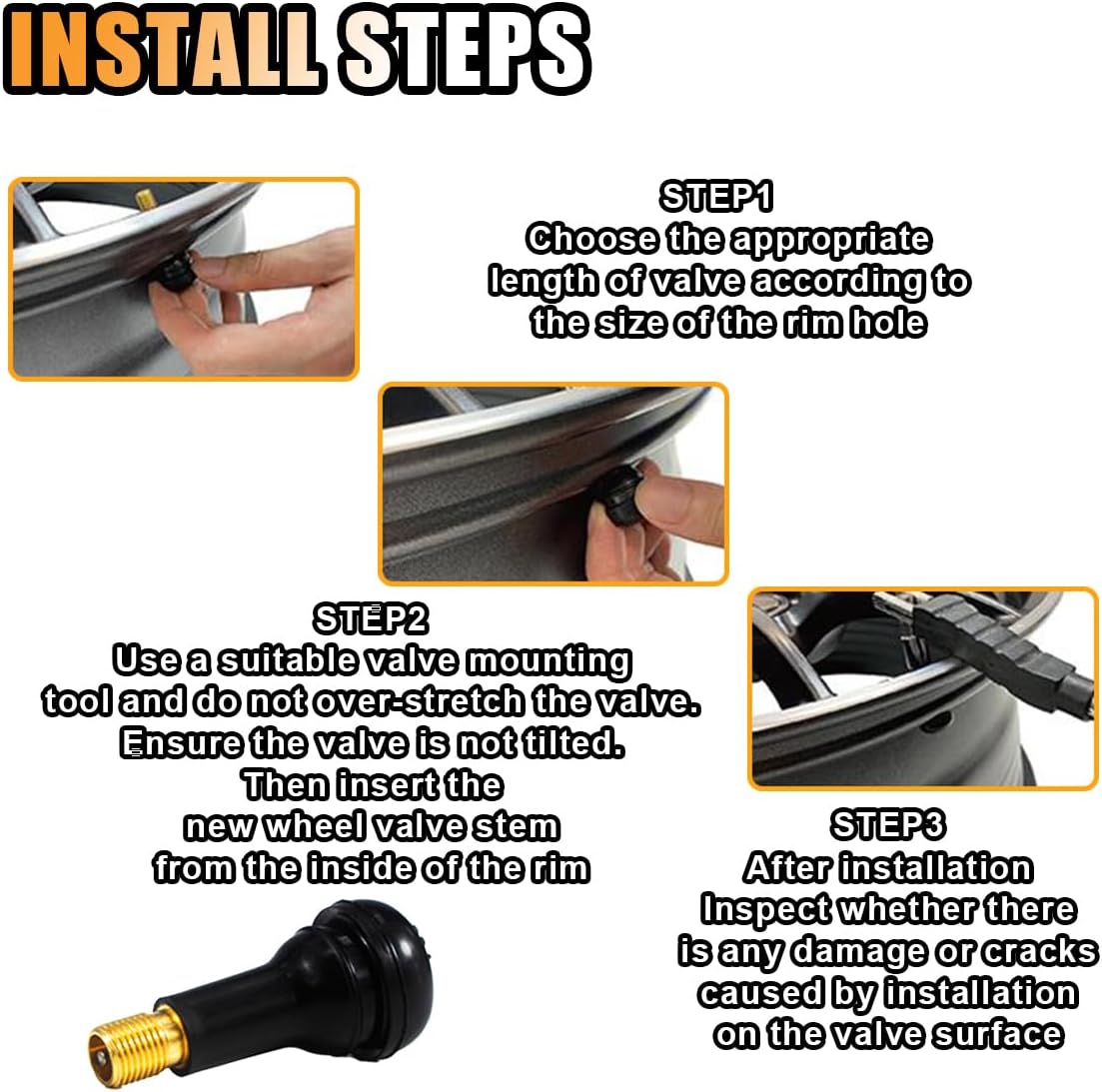 INSTALL STEPS

STEP1
Choose the appropriate length of valve according to the size of the rim hole

STEP2
Use a suitable valve mounting tool and do not over-stretch the valve. Ensure the valve is not tilted. Then insert the new wheel valve stem from the inside of the rim

STEP3
After installation Inspect whether there is any damage or cracks caused by installation on the valve surface