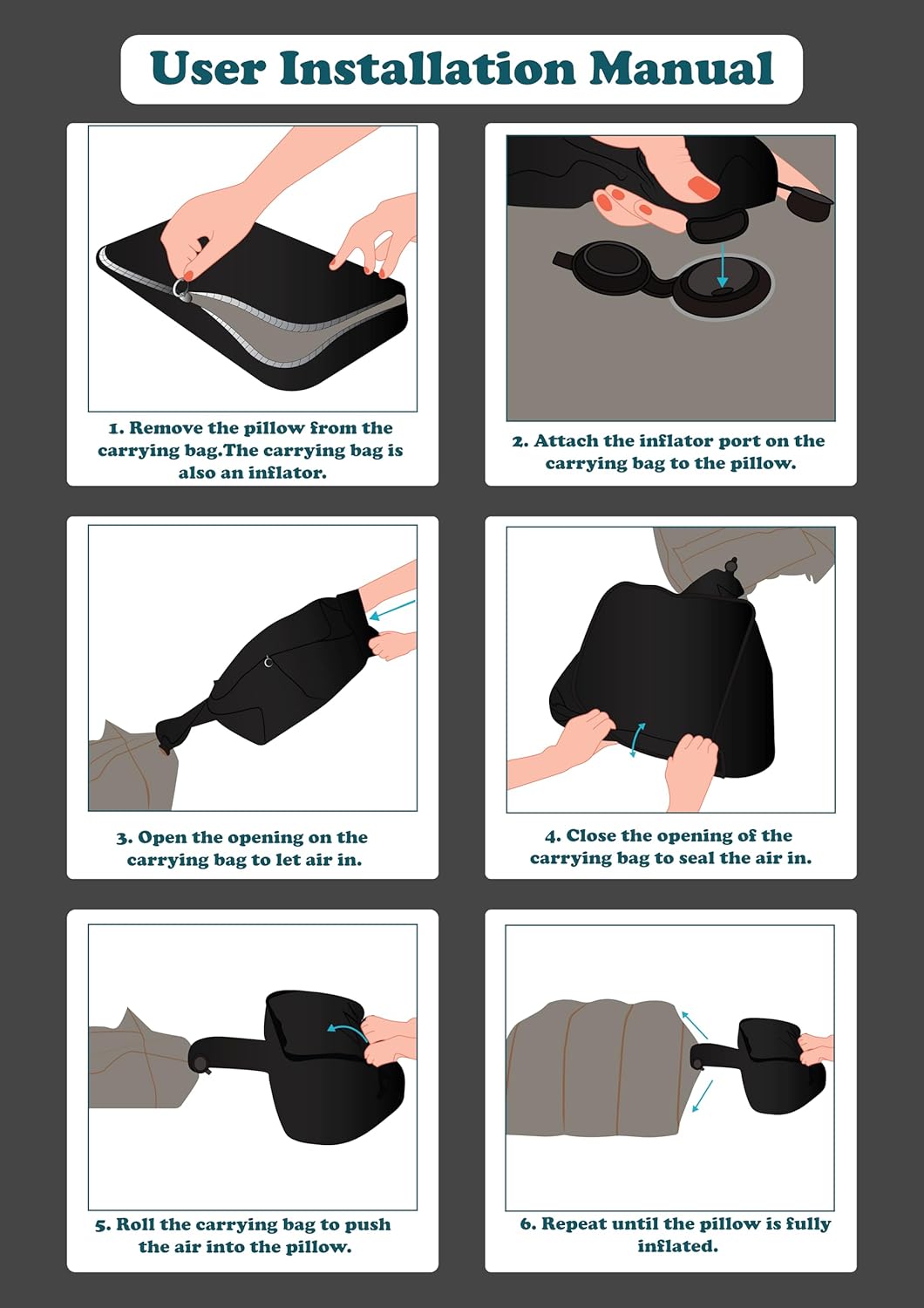 User Installation Manual

1. Remove the pillow from the carrying bag.The carrying bag is also an inflator.

2. Attach the inflator port on the carrying bag to the pillow.

3. Open the opening on the carrying bag to let air in.

4. Close the opening of the carrying bag to seal the air in.

5. Roll the carrying bag to push the air into the pillow.

6. Repeat until the pillow is fully inflated.