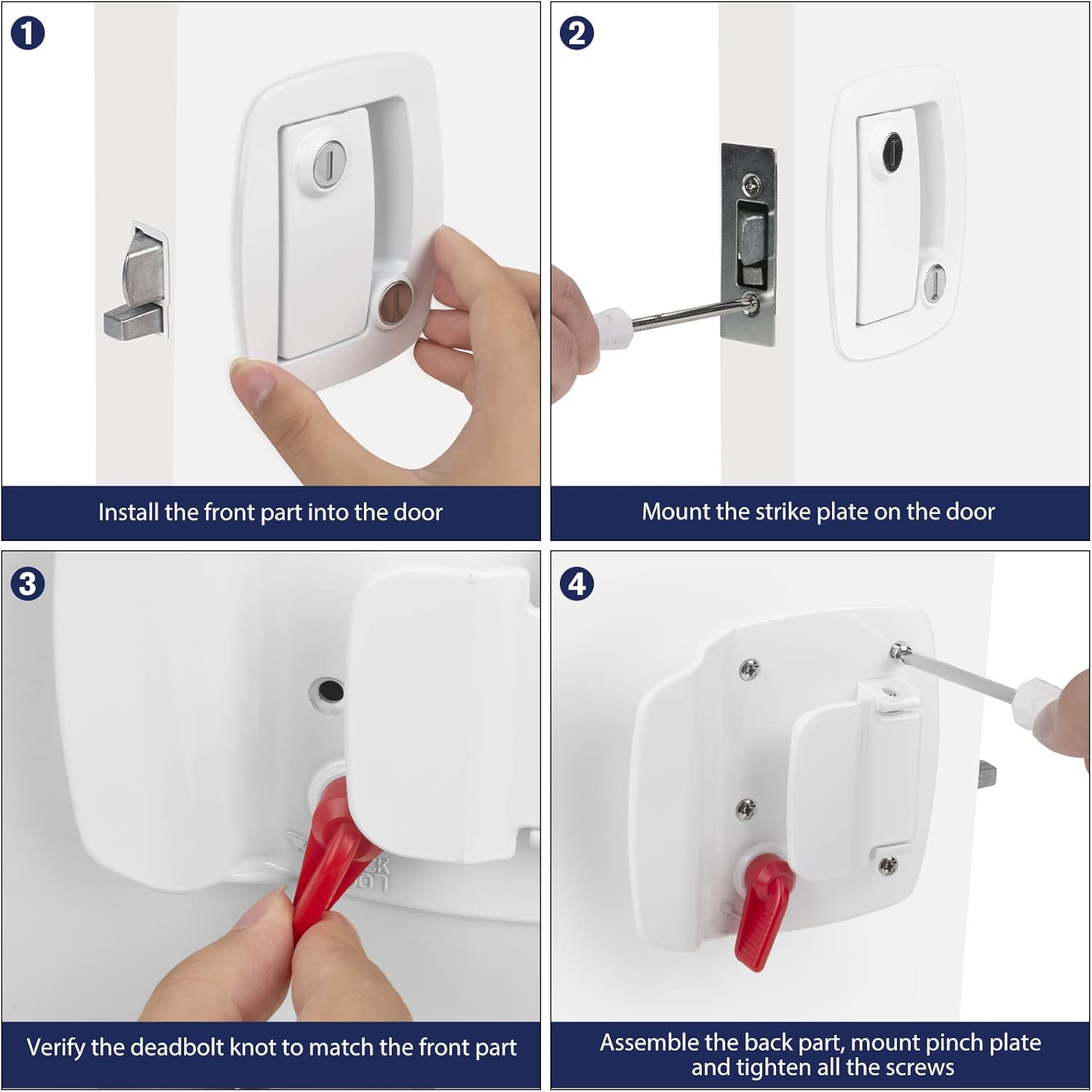 1
Install the front part into the door

2
Mount the strike plate on the door

3
Verify the deadbolt knot to match the front part

4
Assemble the back part, mount pinch plate and tighten all the screws