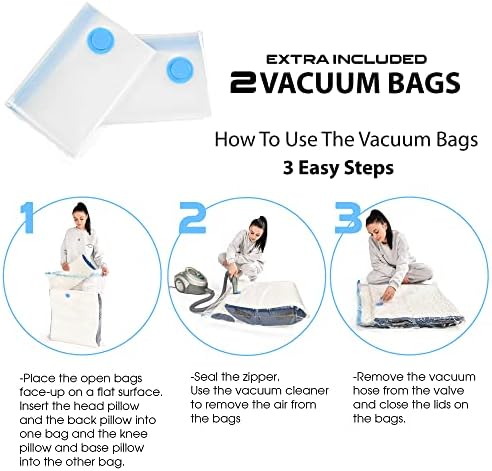 EXTRA INCLUDED
2 VACUUM BAGS

How To Use The Vacuum Bags
3 Easy Steps

1

2

3

-Place the open bags face-up on a flat surface. Insert the head pillow and the back pillow into one bag and the knee pillow and base pillow into the other bag.

-Seal the zipper.
Use the vacuum cleaner to remove the air from the bags

-Remove the vacuum hose from the valve and close the lids on the bags.