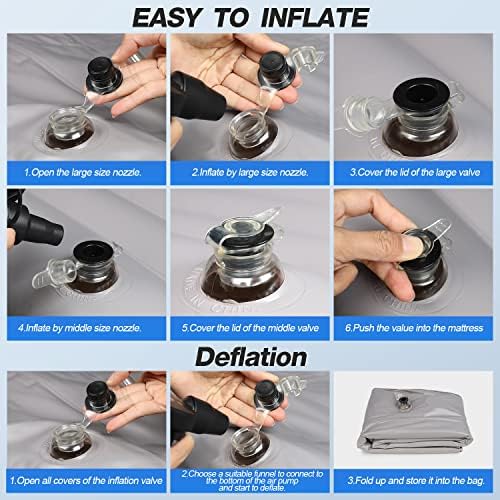 EASY TO INFLATE

1.Open the large size nozzle.

2.Inflate by large size nozzle.

3.Cover the lid of the large valve

4.Inflate by middle size nozzle.

5.Cover the lid of the middle valve

6.Push the value into the mattress

Deflation

1.Open all covers of the inflation valve

2.Choose a suitable funnel to connect to the bottom of the air pump and start to deflate.

3.Fold up and store it into the bag.