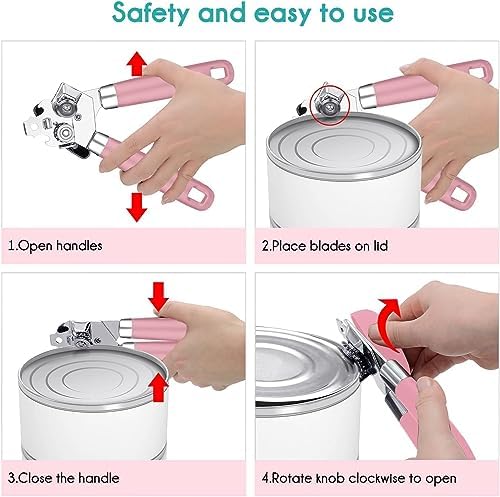 Safety and easy to use

1.Open handles

2.Place blades on lid

3.Close the handle

4.Rotate knob clockwise to open