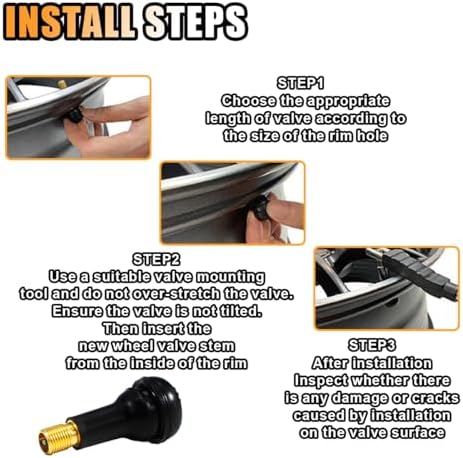 INSTALL STEPS

STEP1
Choose the appropriate length of valve according to the size of the rim hole

STEP2
Use a suitable valve mounting tool and do not over-stretch the valve. Ensure the valve is not tilted. Then insert the new wheel valve stem from the inside of the rim

STEP3
After installation Inspect whether there is any damage or cracks caused by installation on the valve surface